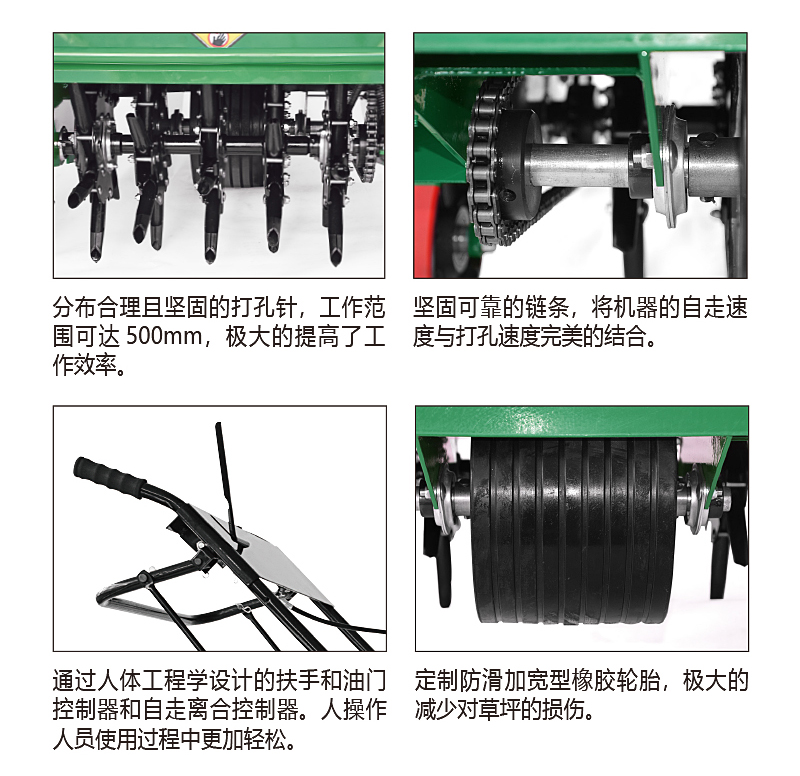 分布合理且坚固的打孔针，工作范围可达 500mm，极大的提高了工作效率。

坚固可靠的链条，将机器的自走速度与打孔速度完美的结合。

通过人体工程学设计的扶手和油门控制器和自走离合控制器。人操作人员使用过程中更加轻松。

定制防滑加宽型橡胶轮胎，极大的减少对草坪的损伤。